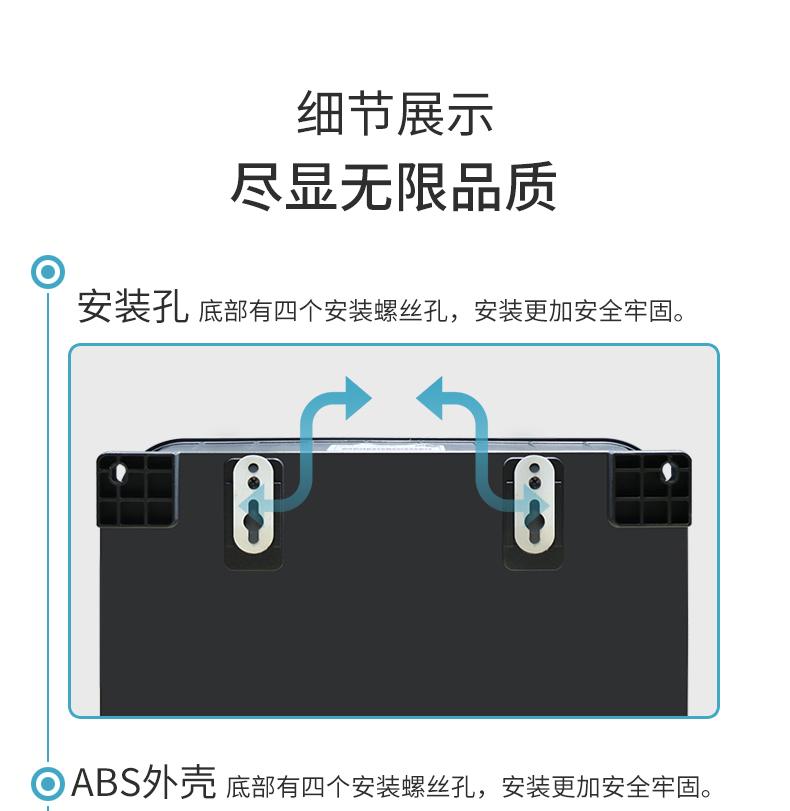 细节展示
尽显无限品质

安装孔 底部有四个安装螺丝孔，安装更加安全牢固。

ABS外壳 底部有四个安装螺丝孔，安装更加安全牢固。